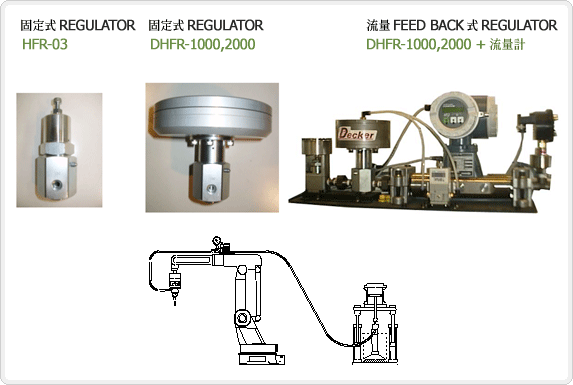 固定式 REGULATOR
HFR-03

固定式 REGULATOR
DHFR-1000,2000

流量 FEED BACK 式 REGULATOR
DHFR-1000,2000 + 流量計

Decker